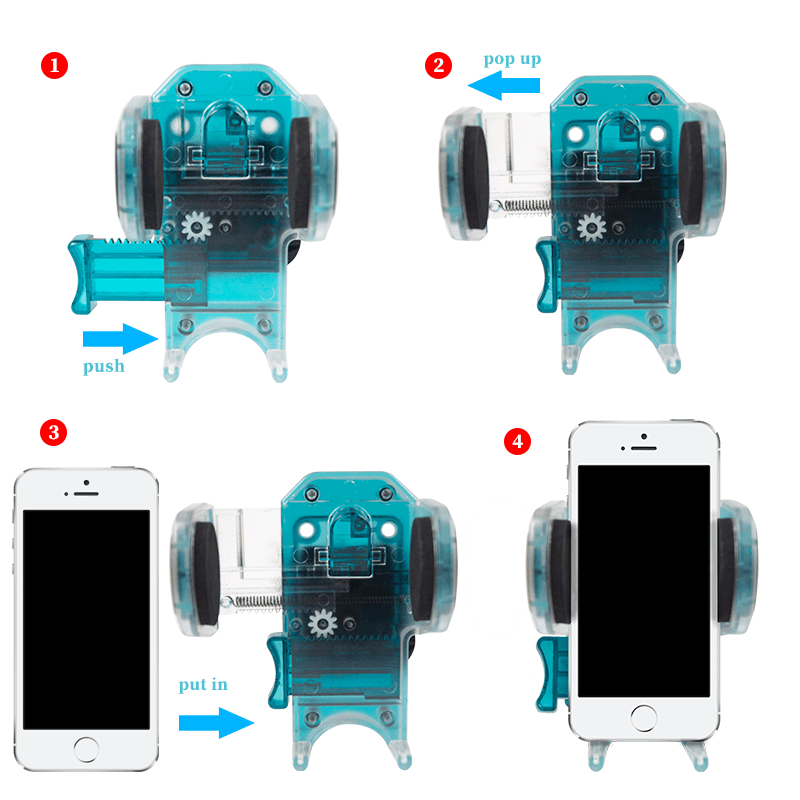 1

push

2

pop up

3

put in

4